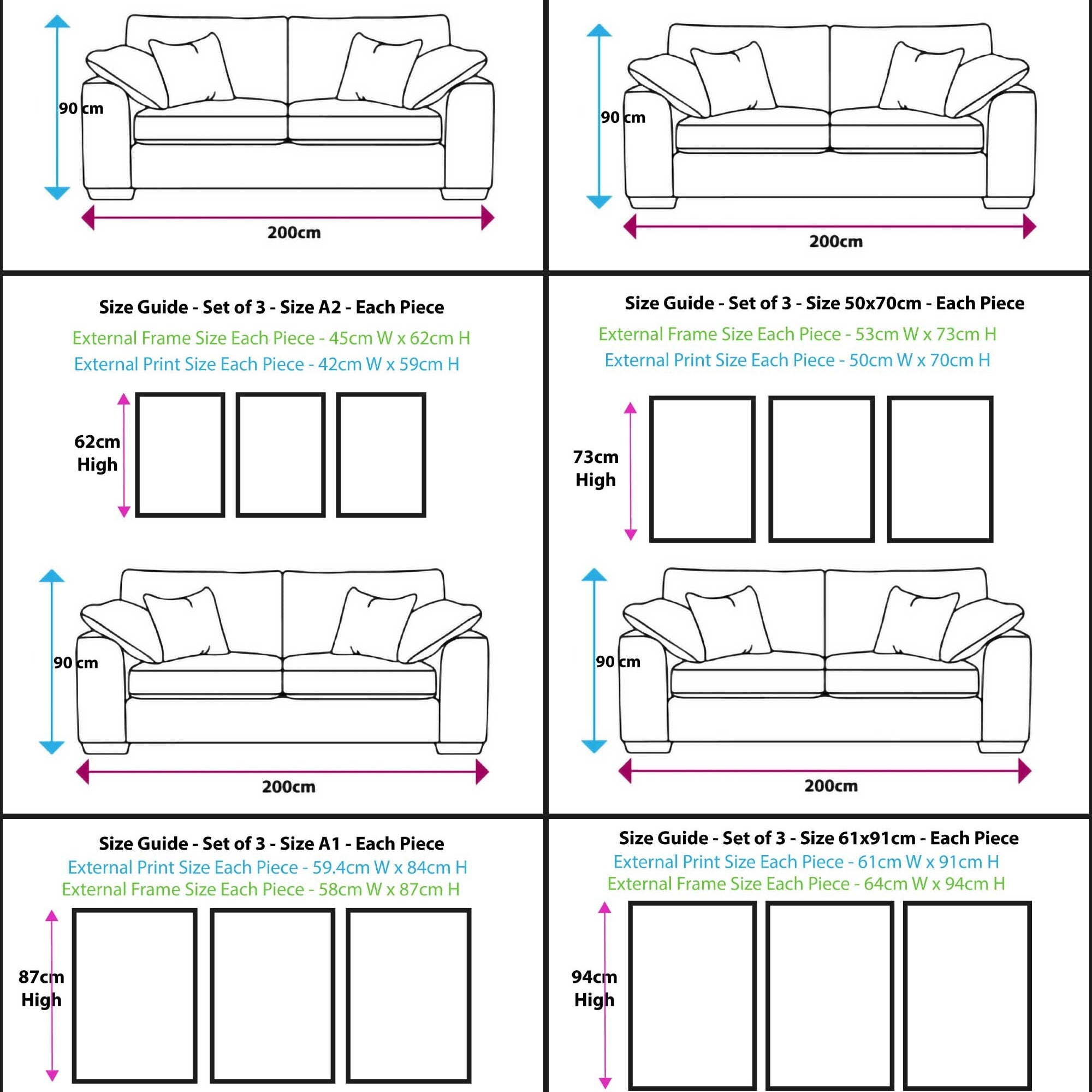 90 cm

200cm

90 cm

200cm

Size Guide - Set of 3 - Size A2 - Each Piece

External Frame Size Each Piece - 45cm W x 62cm H

External Print Size Each Piece - 42cm W x 59cm H

62cm High

90 cm

200cm

Size Guide - Set of 3 - Size 50x70cm - Each Piece

External Frame Size Each Piece - 53cm W x 73cm H

External Print Size Each Piece - 50cm W x 70cm H

73cm High

90 cm

200cm

Size Guide - Set of 3 - Size A1 - Each Piece

External Print Size Each Piece - 59.4cm W x 84cm H

External Frame Size Each Piece - 58cm W x 87cm H

87cm High

Size Guide - Set of 3 - Size 61x91cm - Each Piece

External Print Size Each Piece - 61cm W x 91cm H

External Frame Size Each Piece - 64cm W x 94cm H

94cm High