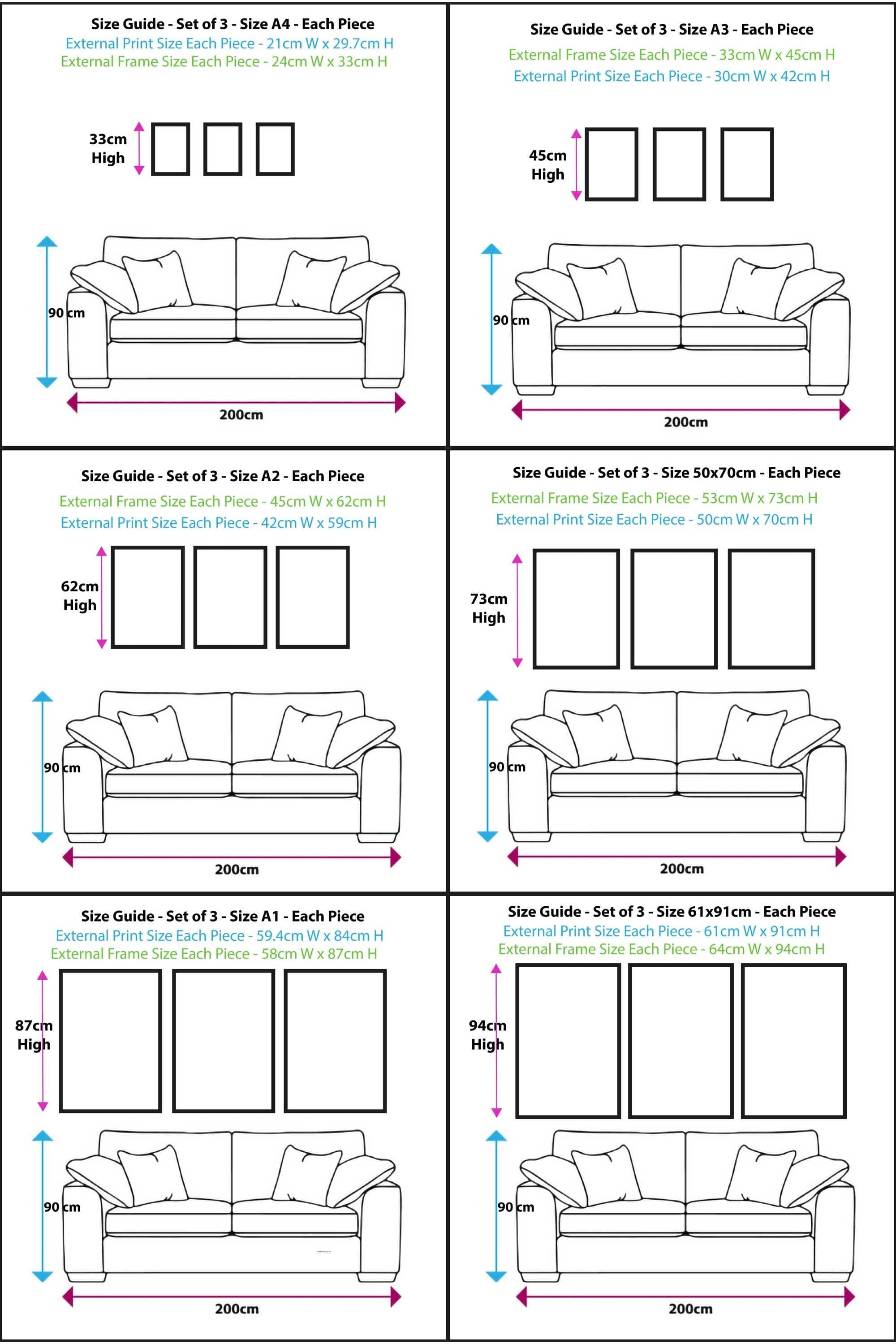 Size Guide - Set of 3 - Size A4 - Each Piece
External Print Size Each Piece - 21cm W x 29.7cm H
External Frame Size Each Piece - 24cm W x 33cm H

33cm High

90 cm

200cm

Size Guide - Set of 3 - Size A3 - Each Piece
External Frame Size Each Piece - 33cm W x 45cm H
External Print Size Each Piece - 30cm W x 42cm H

45cm High

90 cm

200cm

Size Guide - Set of 3 - Size A2 - Each Piece
External Frame Size Each Piece - 45cm W x 62cm H
External Print Size Each Piece - 42cm W x 59cm H

62cm High

90 cm

200cm

Size Guide - Set of 3 - Size 50x70cm - Each Piece
External Frame Size Each Piece - 53cm W x 73cm H
External Print Size Each Piece - 50cm W x 70cm H

73cm High

90 cm

200cm

Size Guide - Set of 3 - Size A1 - Each Piece
External Print Size Each Piece - 59.4cm W x 84cm H
External Frame Size Each Piece - 58cm W x 87cm H

87cm High

90 cm

200cm

Size Guide - Set of 3 - Size 61x91cm - Each Piece
External Print Size Each Piece - 61cm W x 91cm H
External Frame Size Each Piece - 64cm W x 94cm H

94cm High

90 cm

200cm